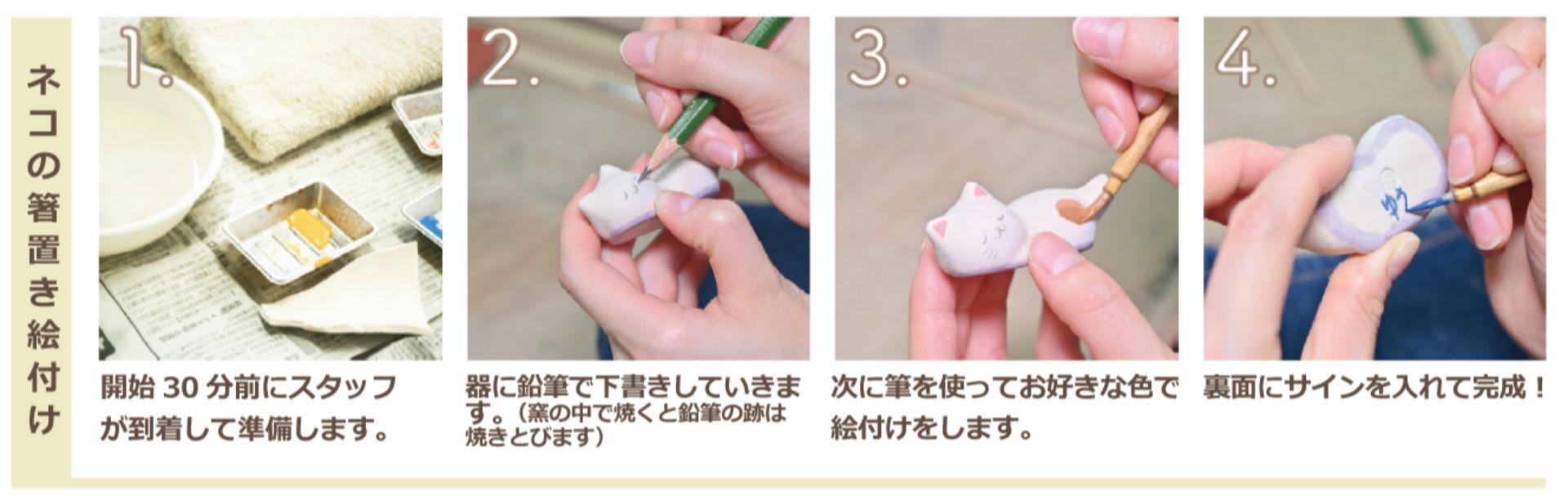 ネコの箸置き絵付け

1.

開始 30 分前にスタッフが到着して準備します。

2.

器に鉛筆で下書きしていきます。（窯の中で焼くと鉛筆の跡は焼きとびます）

3.

次に筆を使ってお好きな色で絵付けをします。

4.

裏面にサインを入れて完成！